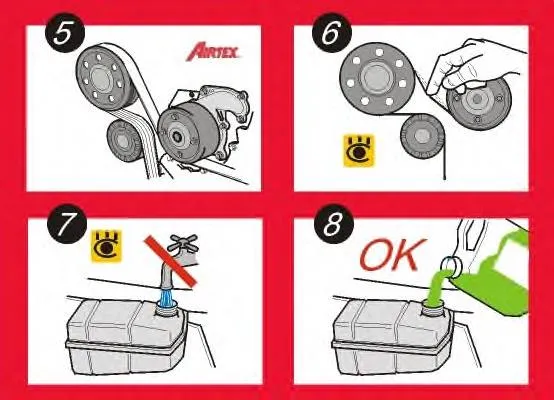 5

AIRTEX

6

7

8

OK