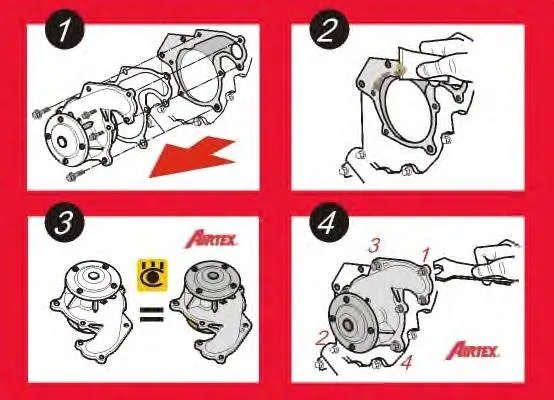 1

2

3

AIRTEX

=

4

3
1
2
4

AIRTEX