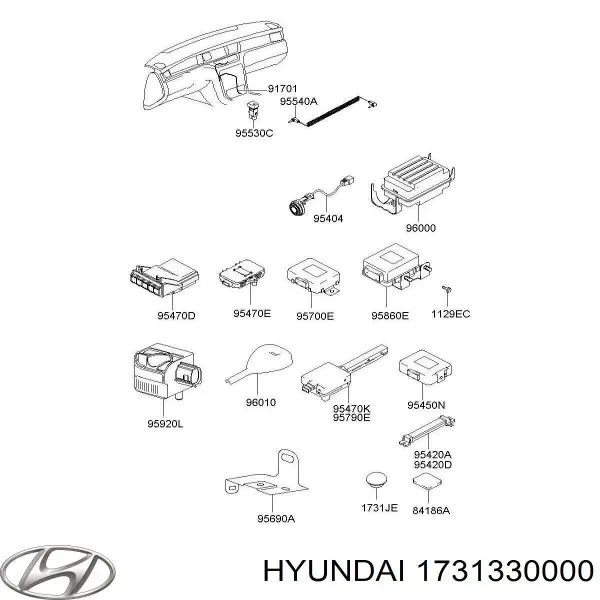 91701
95540A
95530C
95404
96000
95470D
95470E
95700E
95860E
1129EC
95920L
96010
95470K
95790E
95450N
95420A
95420D
95690A
1731JE
84186A
HYUNDAI 1731330000