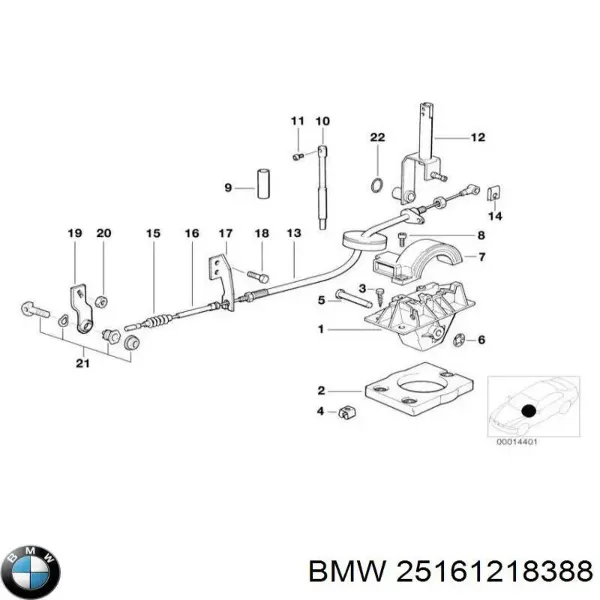 11
10
22
12
9
14
19
20
15
16
17
18
13
8
7
3
5
1
6
21
2
4
00014401
BMW
BMW 25161218388