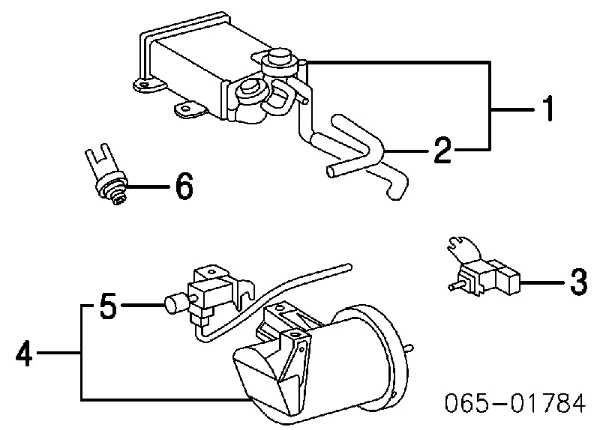 1
2
6
3
5
4
065-01784