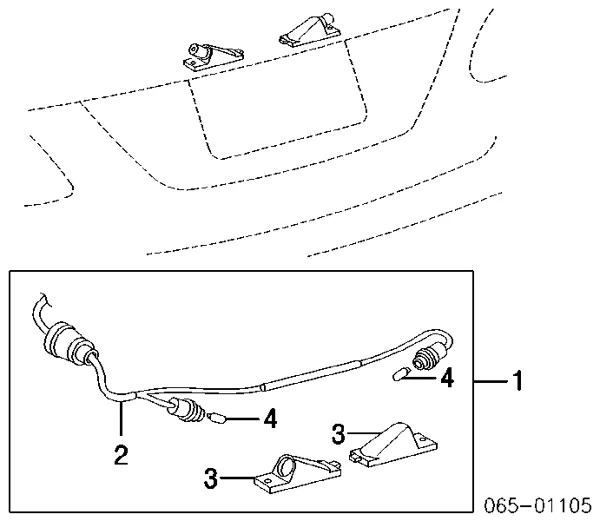 4
1
4
2
3
3
065–01105