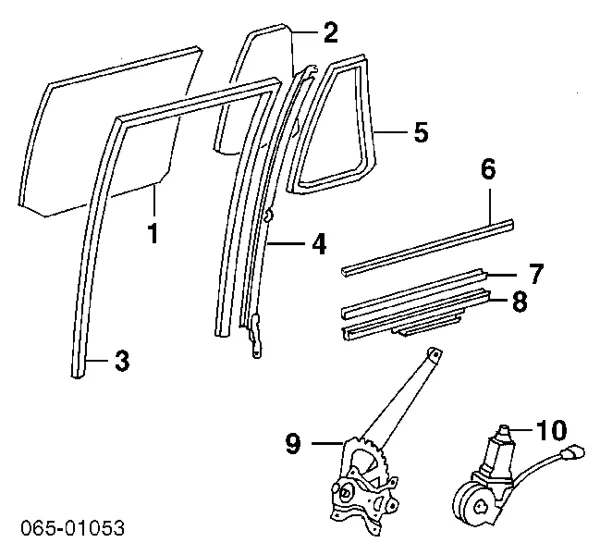 2
5
6
1
4
7
8
3
9
10
065-01053