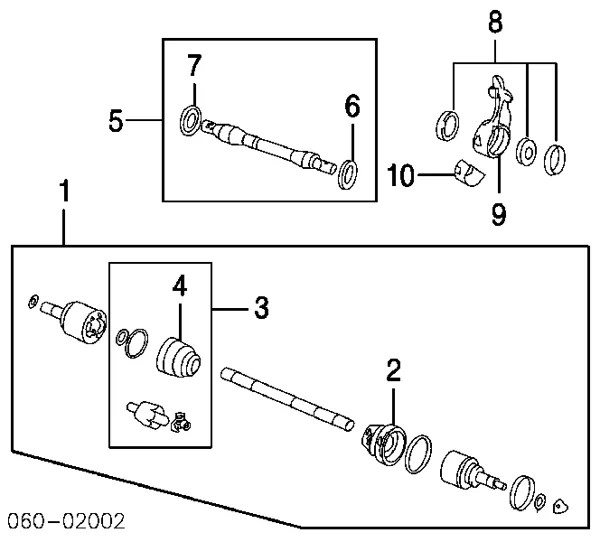 8
7
5
6
10
9
1
4
3
2
060-02002