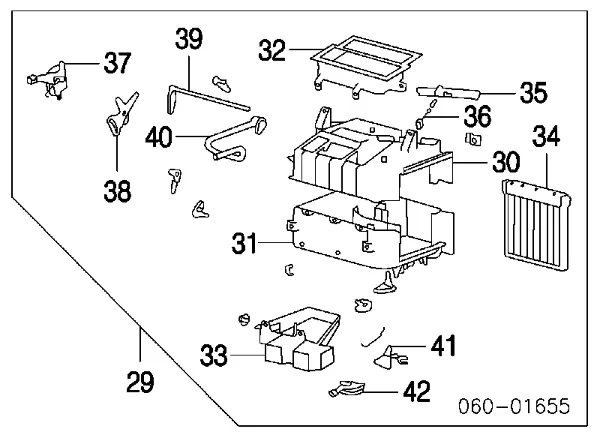 39
32
37
35
36
40
34
30
38
31
33
41
29
42
060-01655