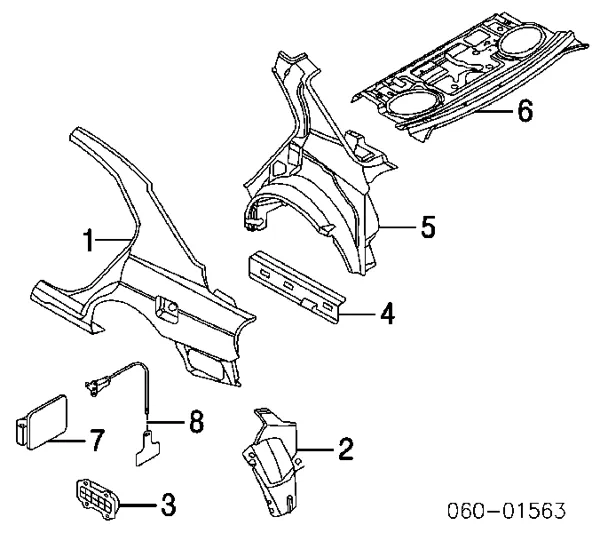 6
1
5
4
8
7
2
3
060-01563