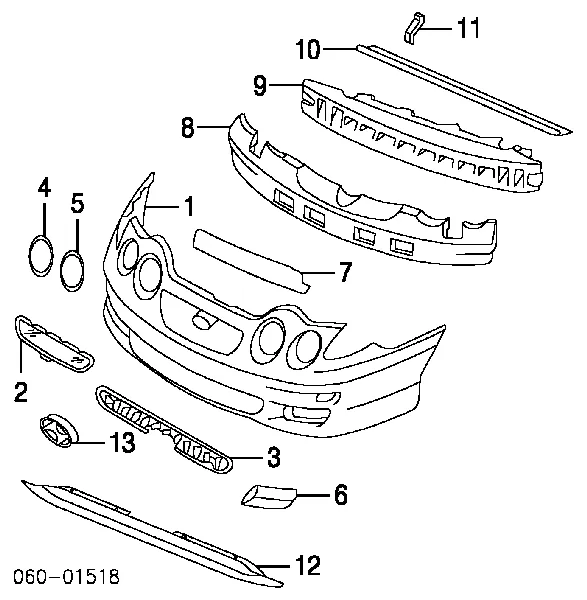 11
10
9
8
4
5
1
7
2
13
3
6
12
060-01518