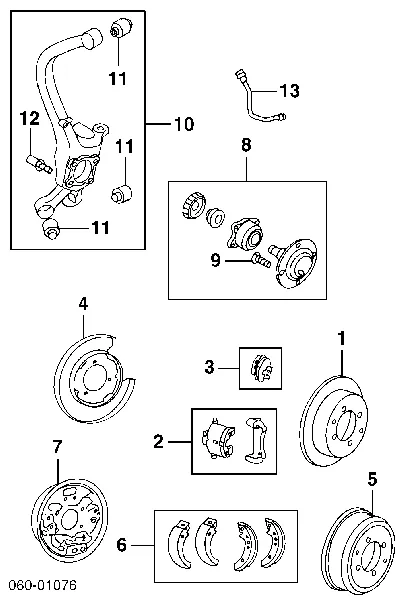 11
13
12
10
11
8
11
9
4
1
3
2
7
5
6
060-01076