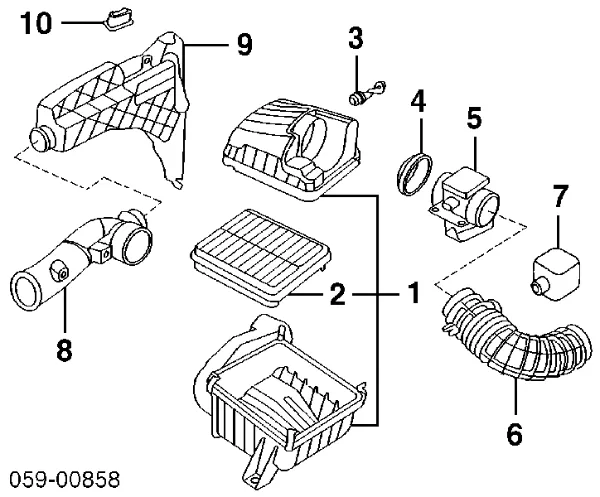 10
9
3
4
5
7
8
2
1
6
059-00858