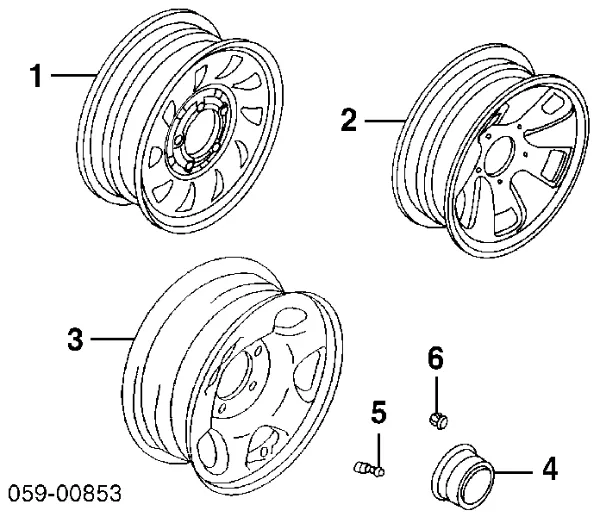 1
2
3
6
5
4
059-00853