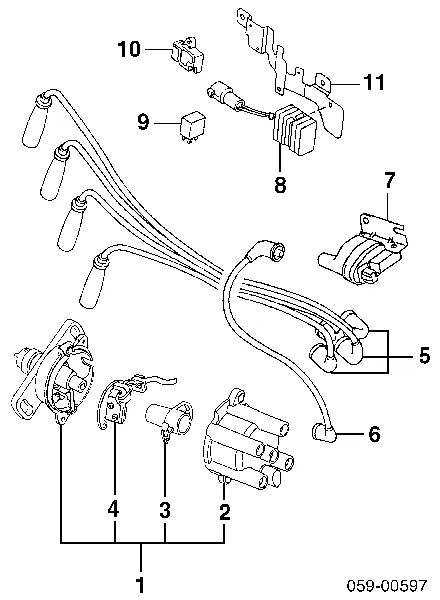 10
11
9
8
7
5
6
4
3
2
1
059-00597