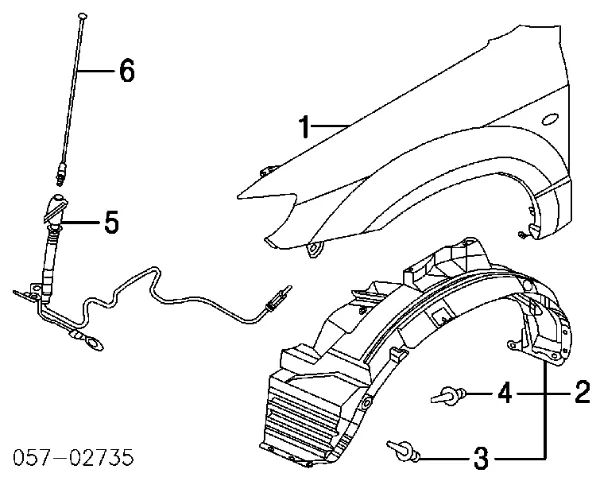 6
1
5
4
2
3
057-02735