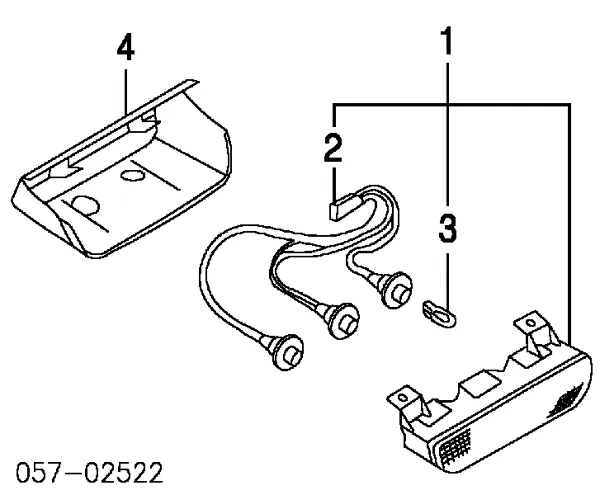 4

1

2

3

057-02522