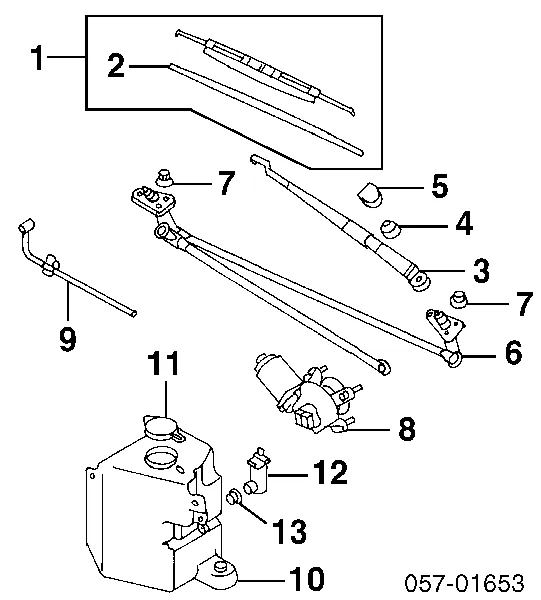 1
2
7
5
4
3
7
9
6
11
8
12
13
10
057-01653