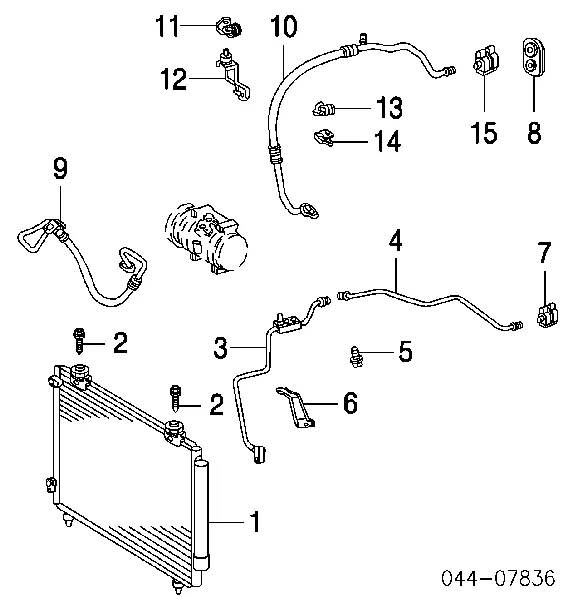 11
10
12
13
14
15
8
9
4
7
2
3
5
2
6
1
044-07836