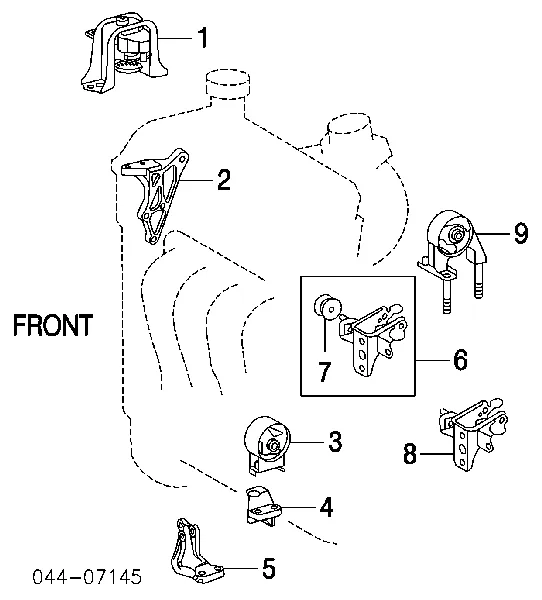 1
2
9
FRONT
7
6
3
8
4
5
044-07145