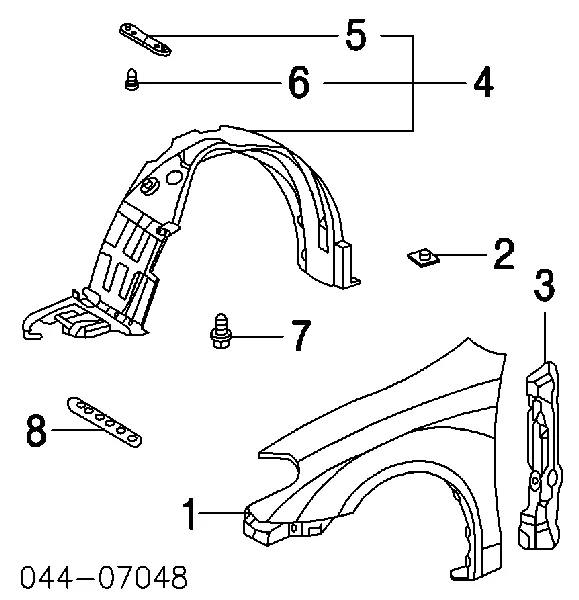 5
6
4
2
3
7
8
1
044-07048