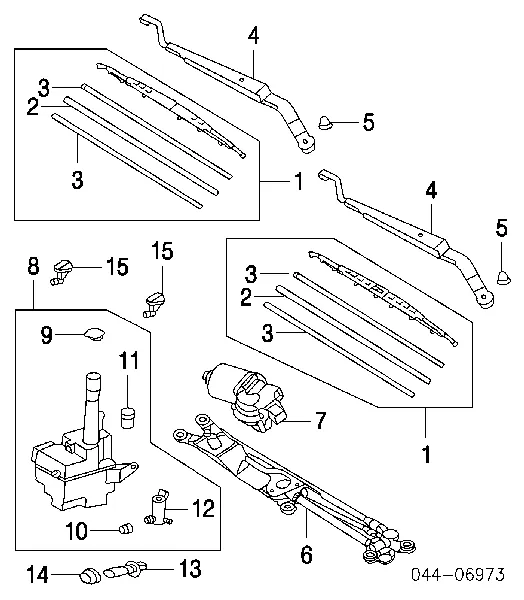 4
3
2
3
5
1
4
5
8
15
15
3
2
3
9
11
7
1
12
10
6
14
13
044-06973