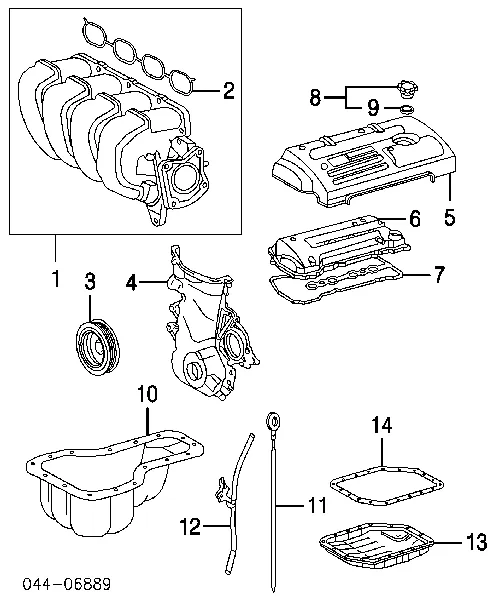 2
8
9
5
6
7
1
3
4
10
14
11
12
13
044-06889