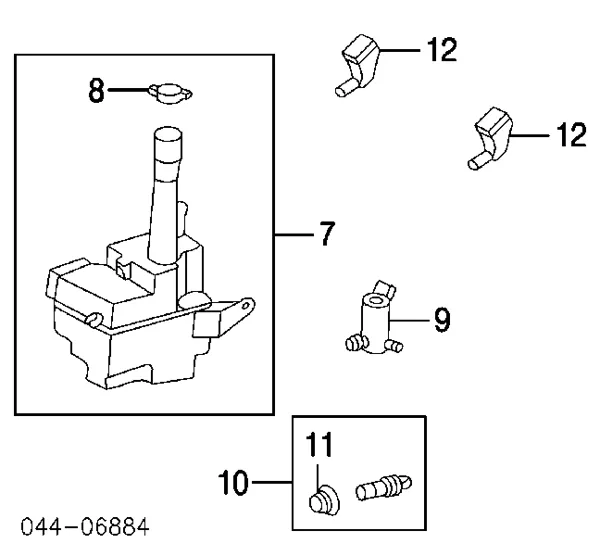 12
8
12
7
9
11
10
044-06884