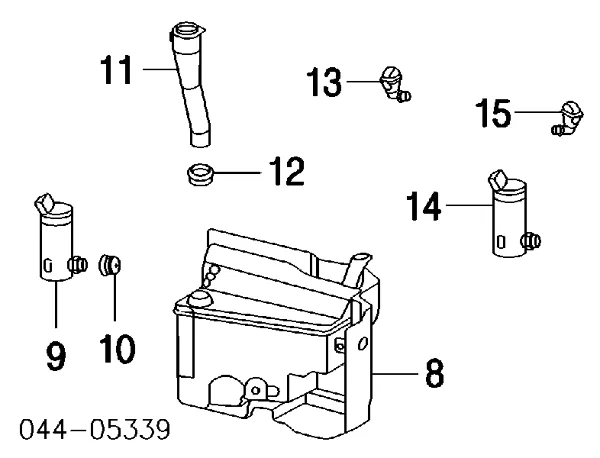 11
13
15
12
14
9
10
8
044-05339