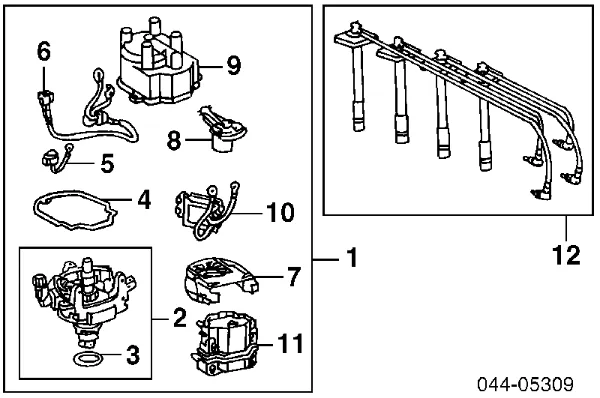 6
9
8
5
4
10
1
12
7
2
11
3
044-05309