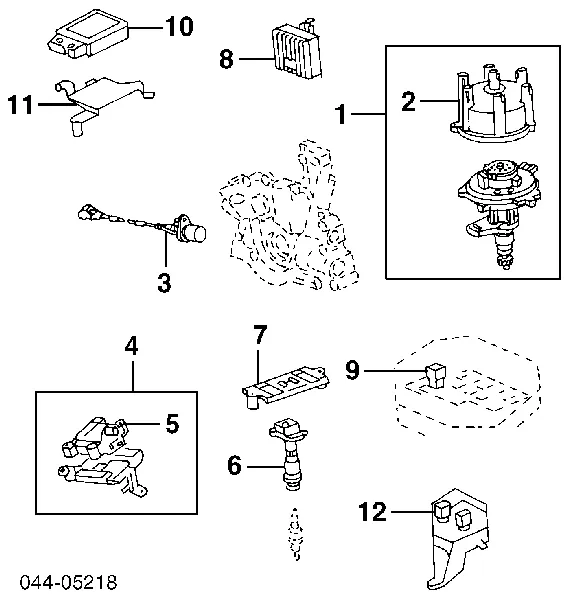 10
8
11
1
2
3
4
7
9
5
6
12
044-05218