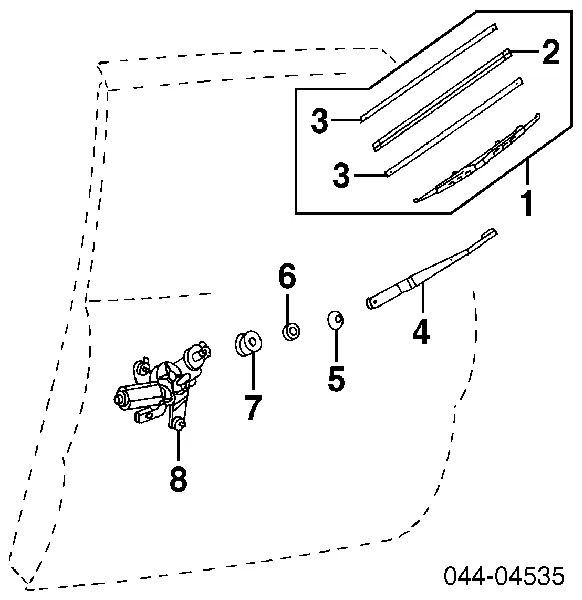 2
3
3
1
6
4
5
7
8
044-04535