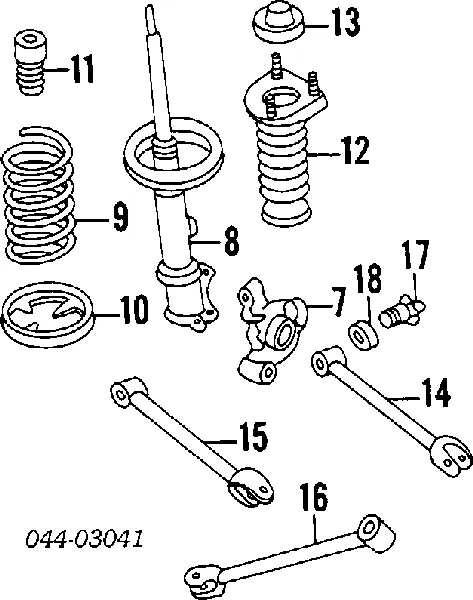 13
11
12
9
8
17
18
10
7
14
15
16
044-03041