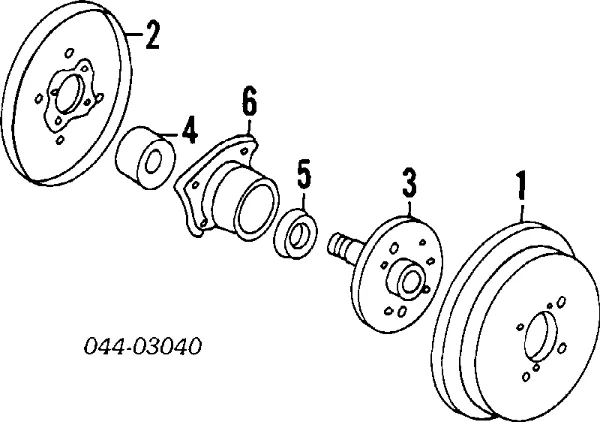 2
6
4
5
3
1
044-03040