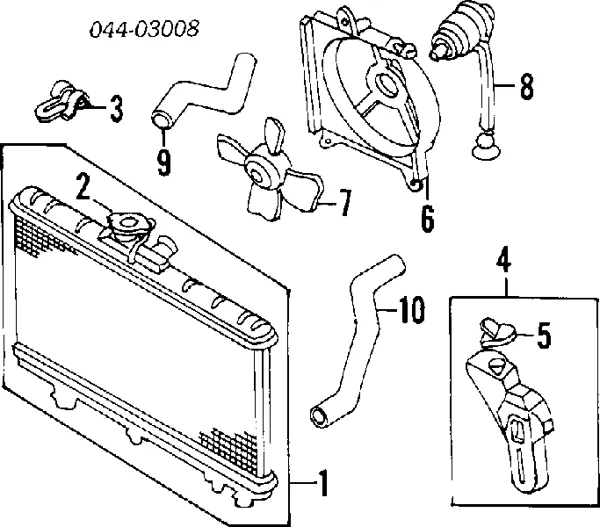 044-03008

3

9

8

2

7

6

4

10

5

1