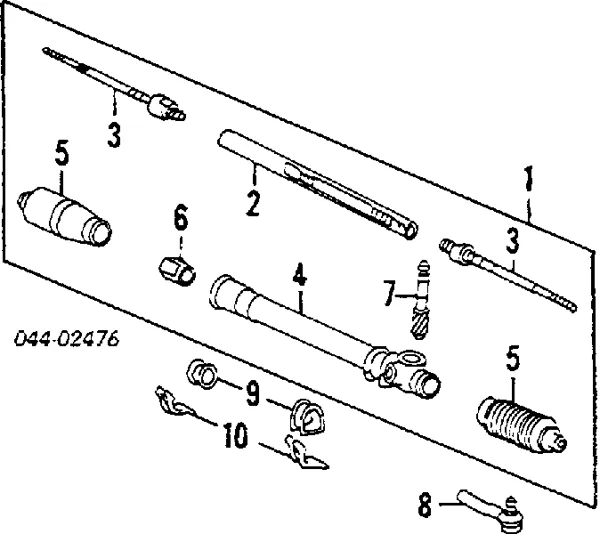 3
5
2
1
6
3
4
7
044-02476
5
9
10
8