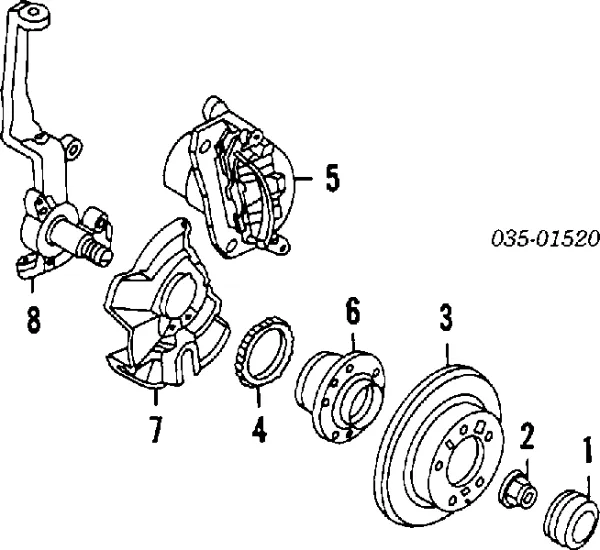 5
035-01520
8
6
3
7
4
2
1