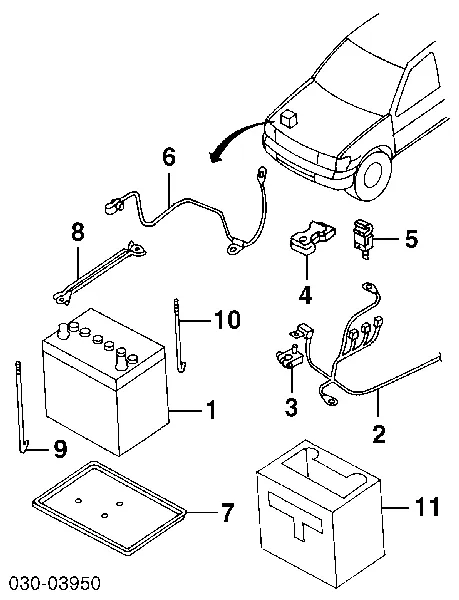 6
8
5
4
10
3
1
2
9
7
11
030-03950