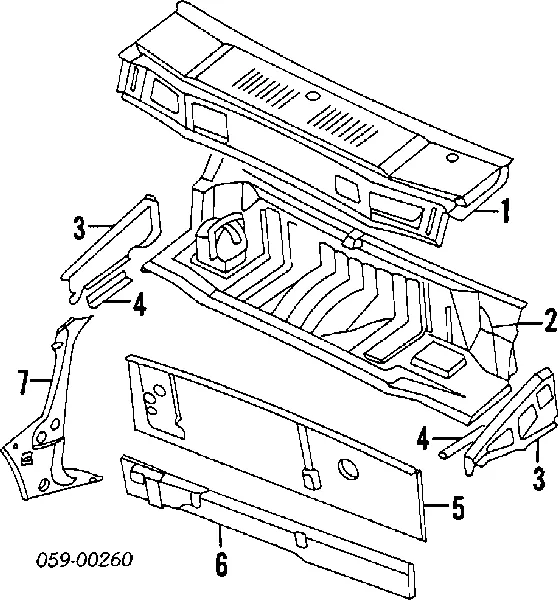 1
3
4
2
7
4
3
5
6
059-00260