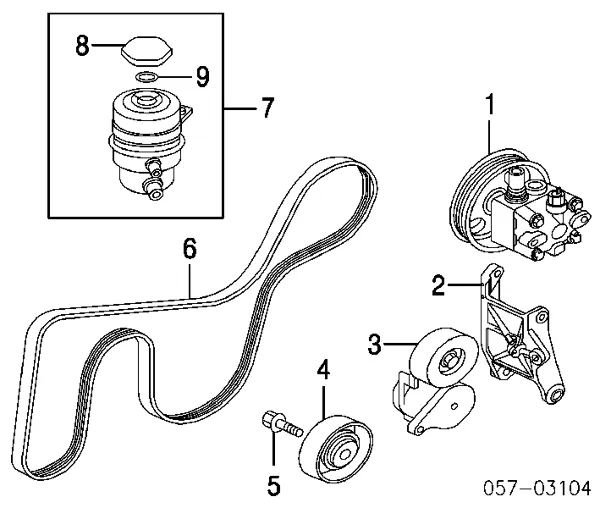 8
9
7
1
6
2
3
4
5
057-03104