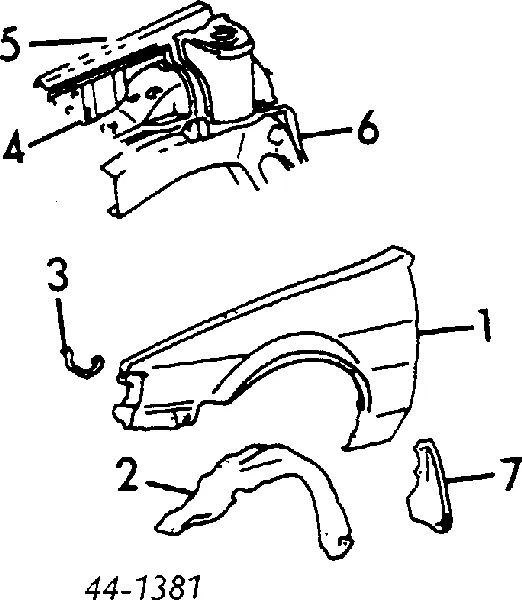 5
4
6
3
1
2
7
44-1381