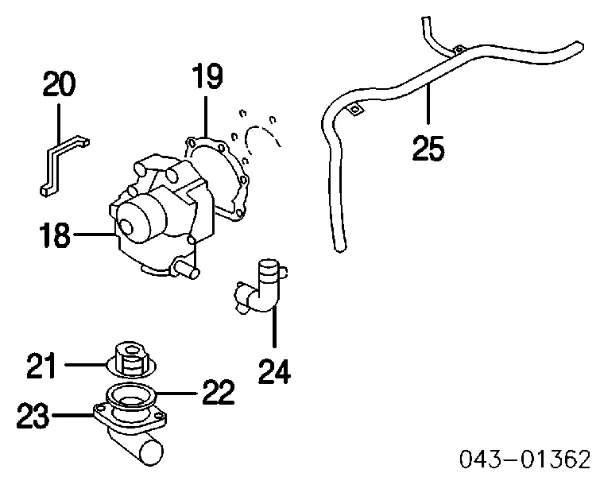 20
19
25
18
24
21
22
23
043-01362