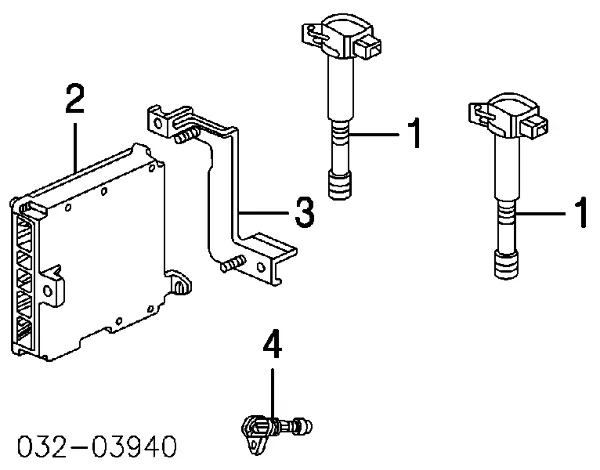 2
1
3
1
4
032-03940