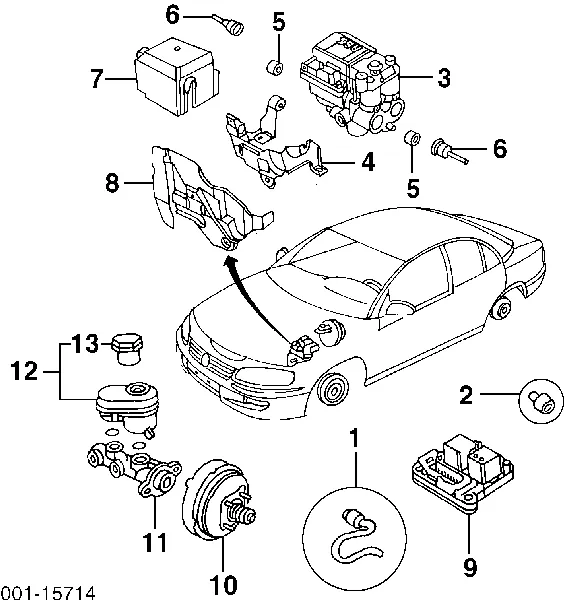 6
5
7
3
4
6
8
5
13
12
2
1
11
10
9
001-15714