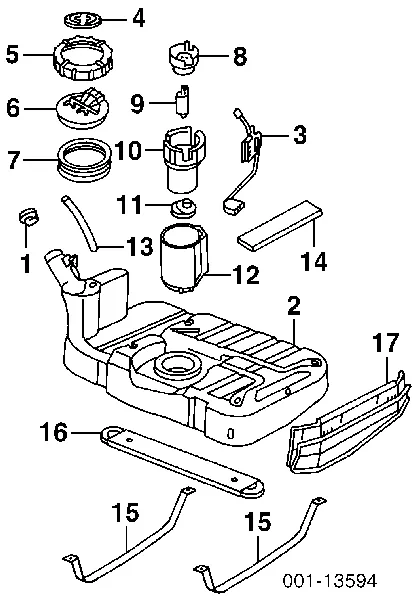 4
5
8
6
9
3
7
10
11
1
13
14
12
2
17
16
15
15
001-13594