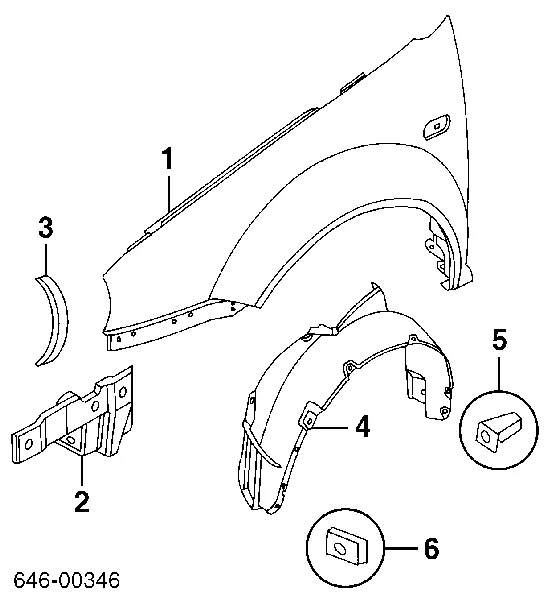 1
3
5
4
2
6
646-00346