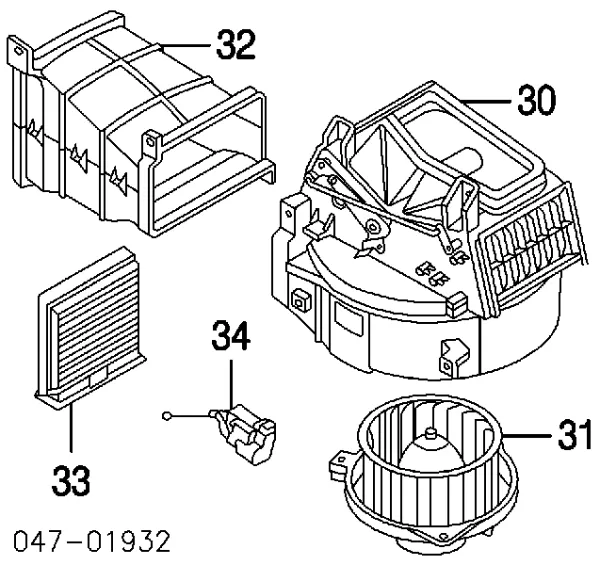 32
30
34
33
31
047-01932