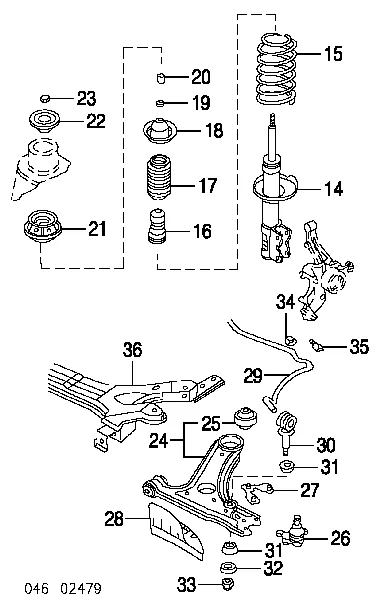 15
20
23
19
22
18
17
14
21
16
34
35
36
29
25
24
30
31
27
28
26
31
32
33
046 02479