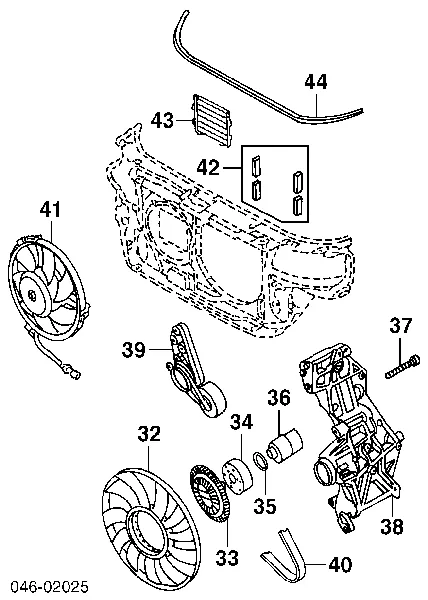 44
43
42
41
37
39
36
34
32
35
38
33
40
046-02025