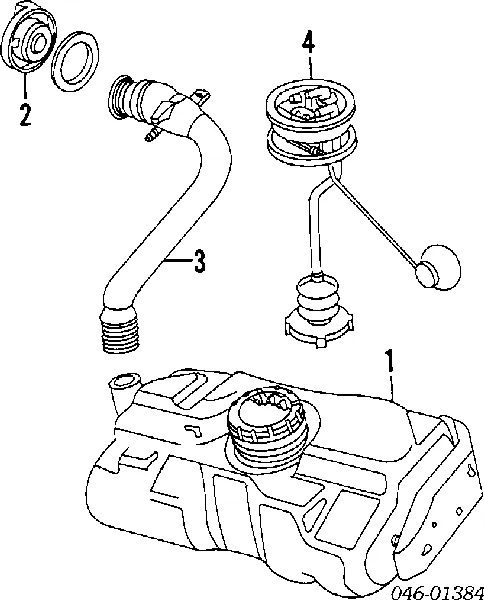 2
4
3
1
046-01384