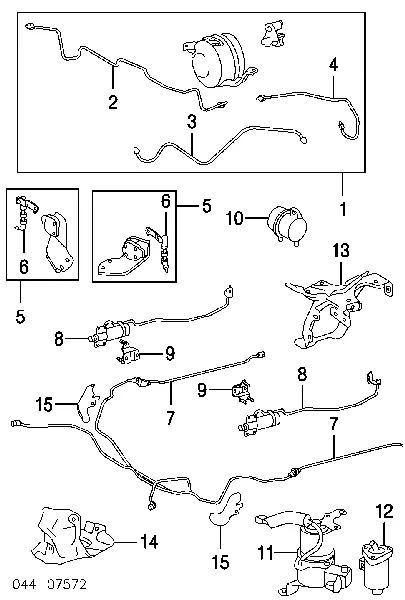 2
4
3
1
6
5
6
5
10
13
8
9
15
7
9
8
7
14
15
11
12
044 07572