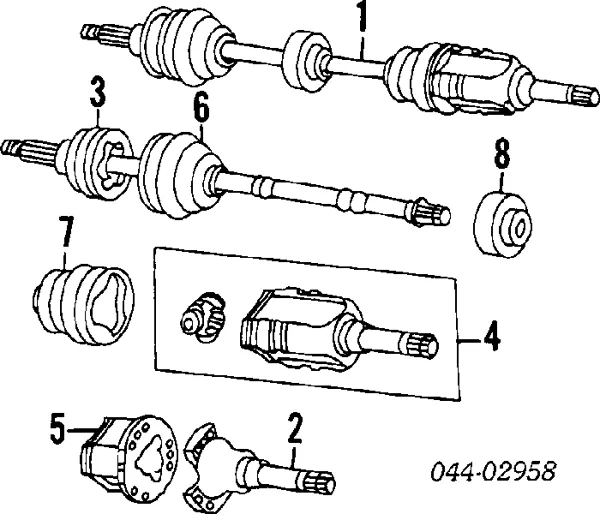 1
3
6
8
7
4
5
2
044-02958