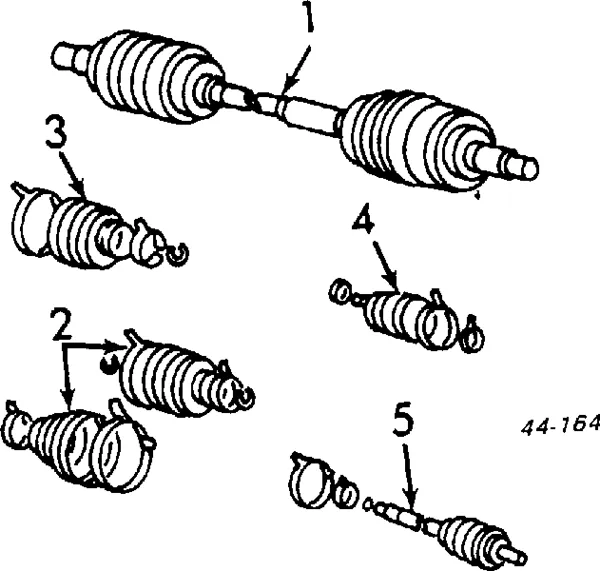 1
3
4
2
5
44-164