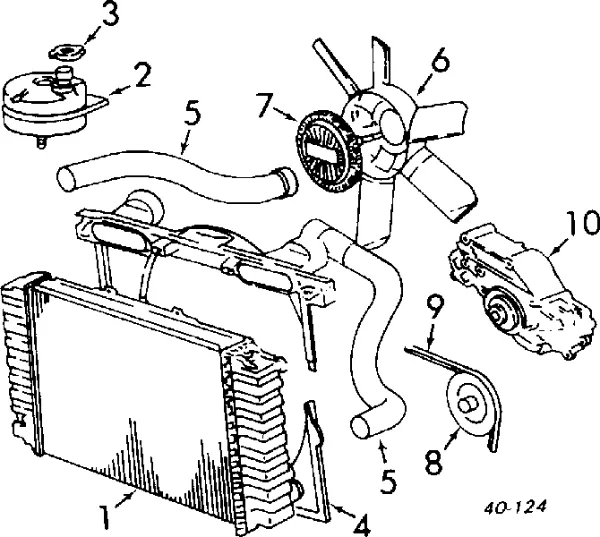 3
2
5
7
6
10
9
8
5
1
4
40-124